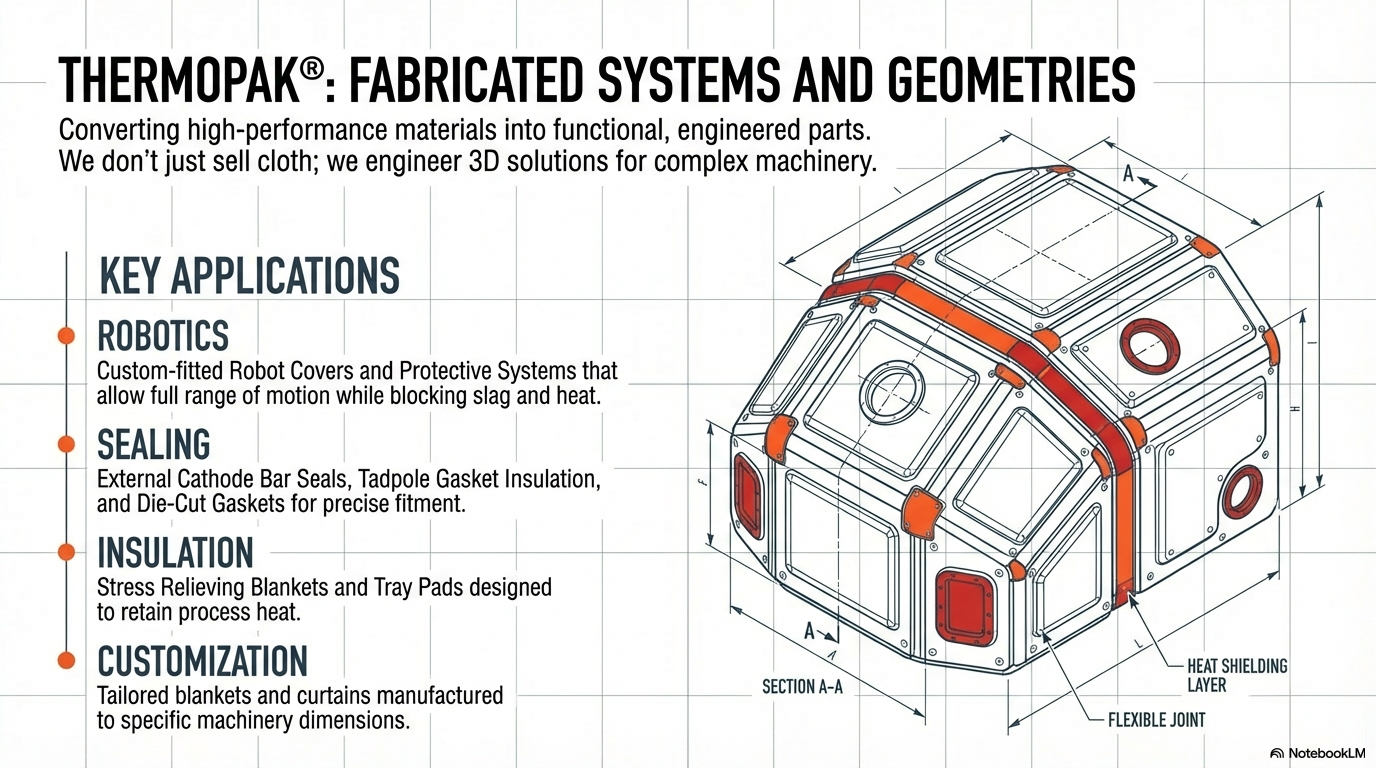 THERMOPAK®: FABRICATED SYSTEMS AND GEOMETRIES

Converting high-performance materials into functional, engineered parts. We don't just sell cloth; we engineer 3D solutions for complex machinery.

KEY APPLICATIONS

ROBOTICS
Custom-fitted Robot Covers and Protective Systems that allow full range of motion while blocking slag and heat.

SEALING
External Cathode Bar Seals, Tadpole Gasket Insulation, and Die-Cut Gaskets for precise fitment.

INSULATION
Stress Relieving Blankets and Tray Pads designed to retain process heat.

CUSTOMIZATION
Tailored blankets and curtains manufactured to specific machinery dimensions.

A
H
F
A
L
SECTION A–A
HEAT SHIELDING LAYER
FLEXIBLE JOINT

NotebookLM